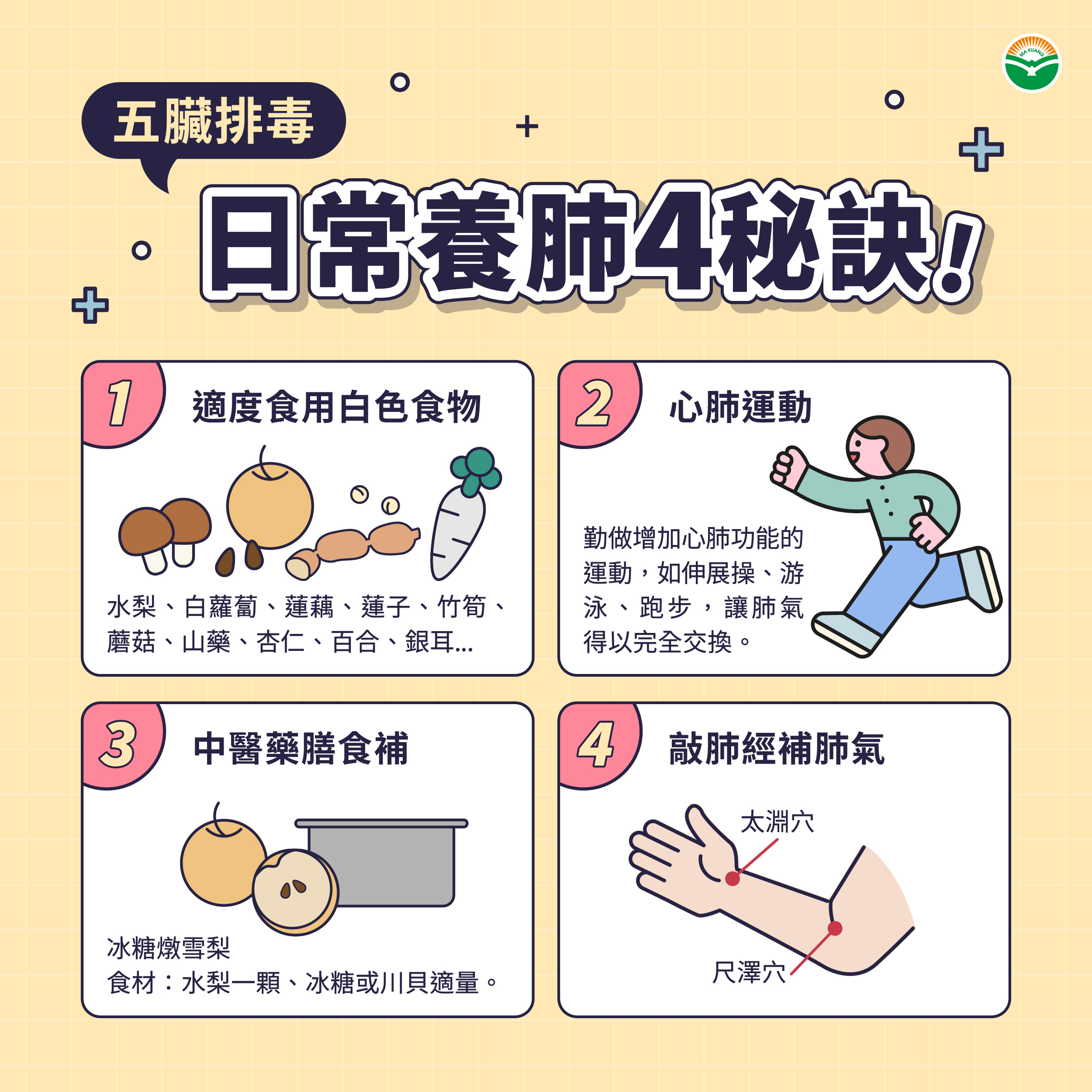 MA KUANG

五臟排毒

日常養肺4秘訣!

1
適度食用白色食物

水梨、白蘿蔔、蓮藕、蓮子、竹筍、蘑菇、山藥、杏仁、百合、銀耳...

2
心肺運動

勤做增加心肺功能的運動，如伸展操、游泳、跑步，讓肺氣得以完全交換。

3
中醫藥膳食補

冰糖燉雪梨
食材：水梨一顆、冰糖或川貝適量。

4
敲肺經補肺氣

太淵穴

尺澤穴